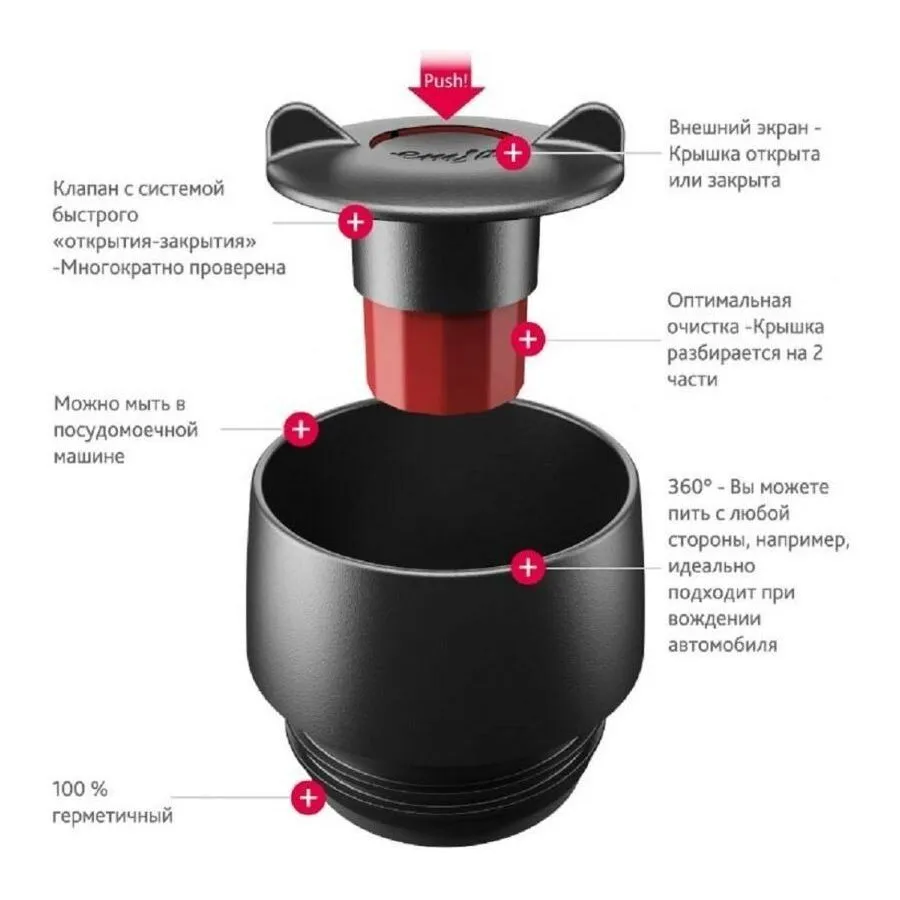 Push!

Внешний экран - Крышка открыта или закрыта

Клапан с системой быстрого «открытия-закрытия» -Многократно проверена

Оптимальная очистка -Крышка разбирается на 2 части

Можно мыть в посудомоечной машине

360° - Вы можете пить с любой стороны, например, идеально подходит при вождении автомобиля

100 % герметичный