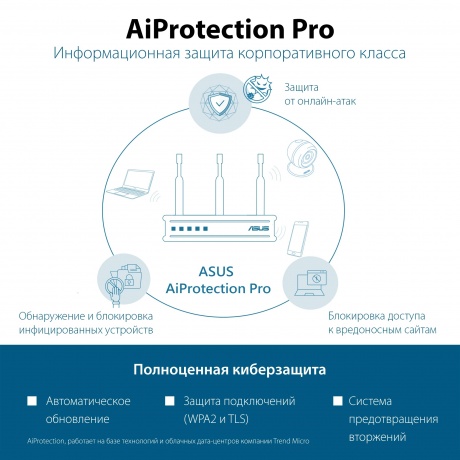 AiProtection Pro
Информационная защита корпоративного класса

Защита от онлайн-атак

ASUS

ASUS AiProtection Pro

Обнаружение и блокировка инфицированных устройств

Блокировка доступа к вредоносным сайтам

Полноценная киберзащита

Автоматическое обновление

Защита подключений (WPA2 и TLS)

Система предотвращения вторжений

AiProtection, работает на базе технологий и облачных дата-центров компании Trend Micro