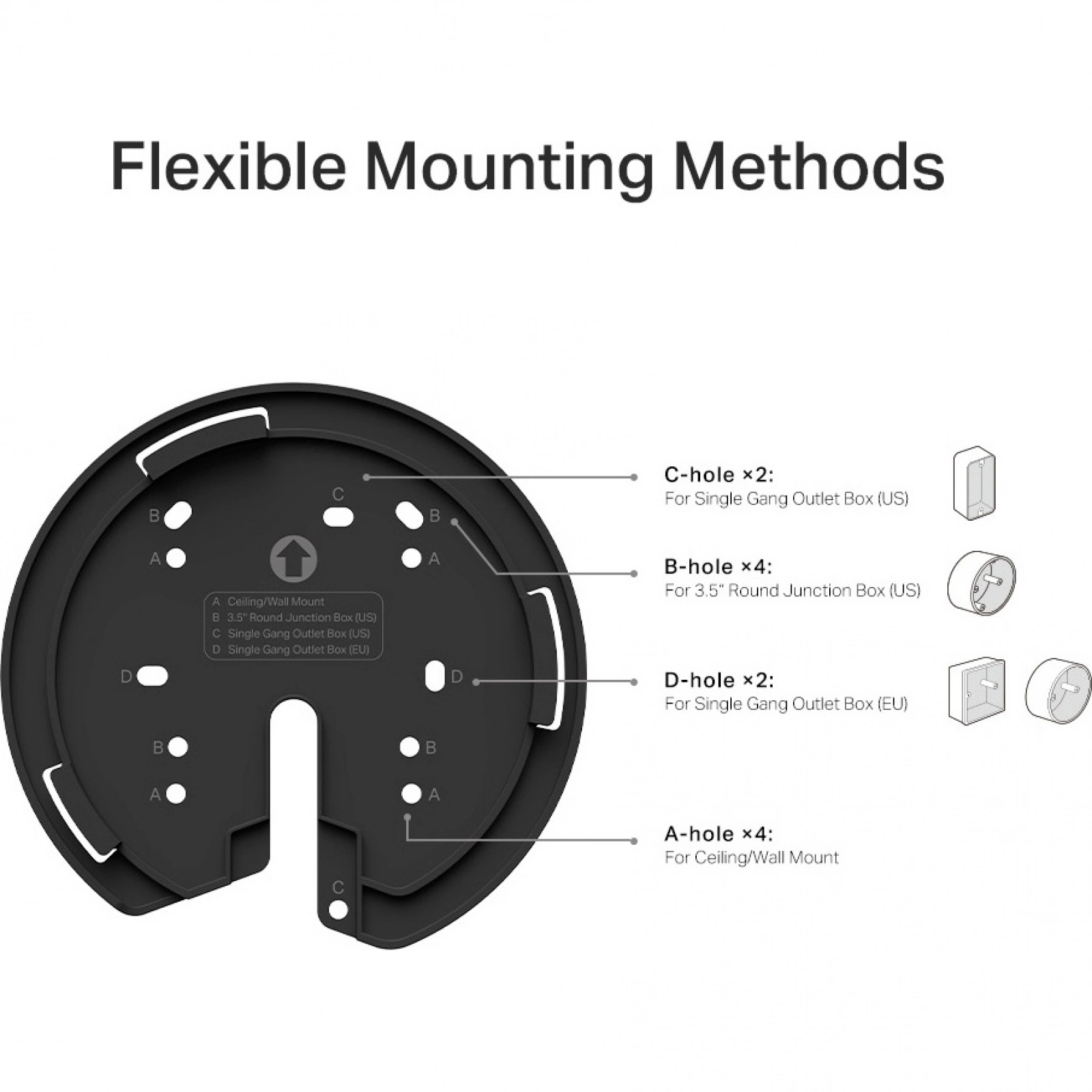 Flexible Mounting Methods

C
B
B
A
A
A Ceiling/Wall Mount
B 3.5" Round Junction Box (US)
C Single Gang Outlet Box (US)
D Single Gang Outlet Box (EU)
D
D
B
B
A
A
C

C-hole ×2:
For Single Gang Outlet Box (US)

B-hole ×4:
For 3.5" Round Junction Box (US)

D-hole ×2:
For Single Gang Outlet Box (EU)

A-hole ×4:
For Ceiling/Wall Mount