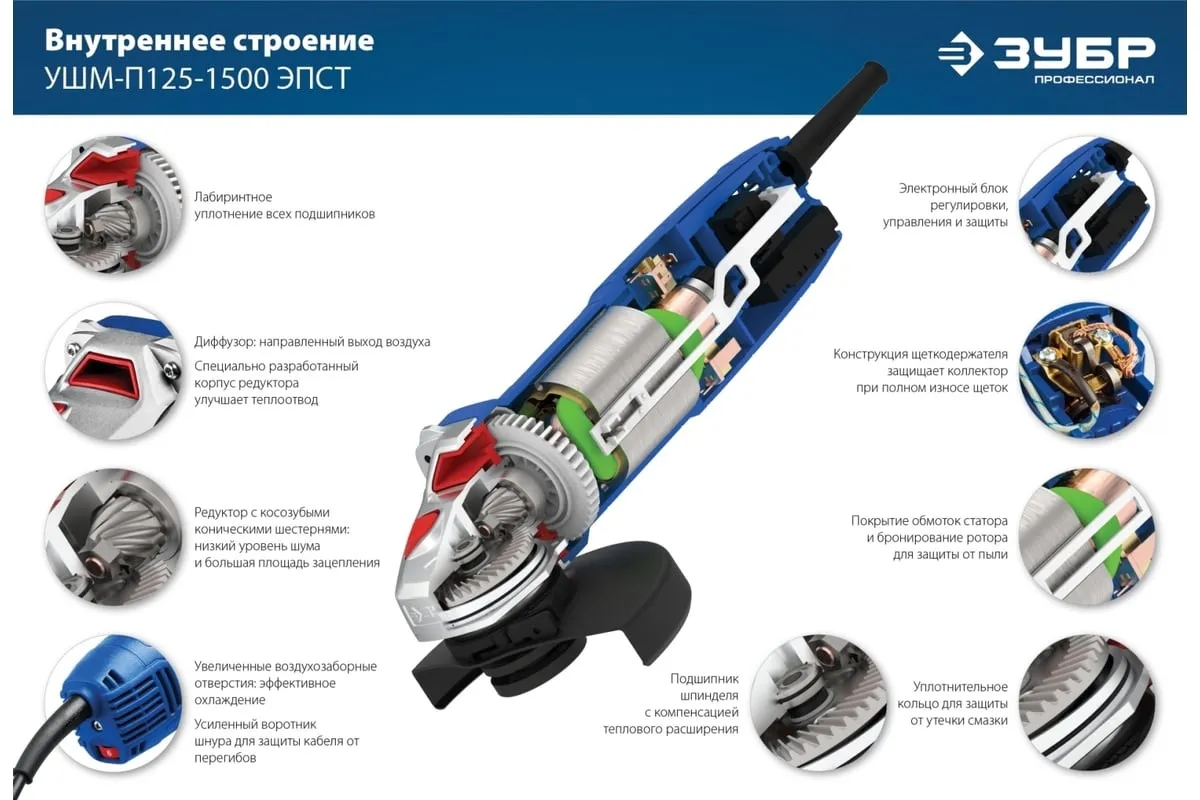 Внутреннее строение
УШМ-П125-1500 ЭПСТ

ЗУБР
ПРОФЕССИОНАЛ

Лабиринтное уплотнение всех подшипников

Диффузор: направленный выход воздуха

Специально разработанный корпус редуктора улучшает теплоотвод

Редуктор с косозубыми коническими шестернями: низкий уровень шума и большая площадь зацепления

Увеличенные воздухозаборные отверстия: эффективное охлаждение

Усиленный воротник шнура для защиты кабеля от перегибов

Электронный блок регулировки, управления и защиты

Конструкция щеткодержателя защищает коллектор при полном износе щеток

Покрытие обмоток статора и бронирование ротора для защиты от пыли

Подшипник шпинделя с компенсацией теплового расширения

Уплотнительное кольцо для защиты от утечки смазки