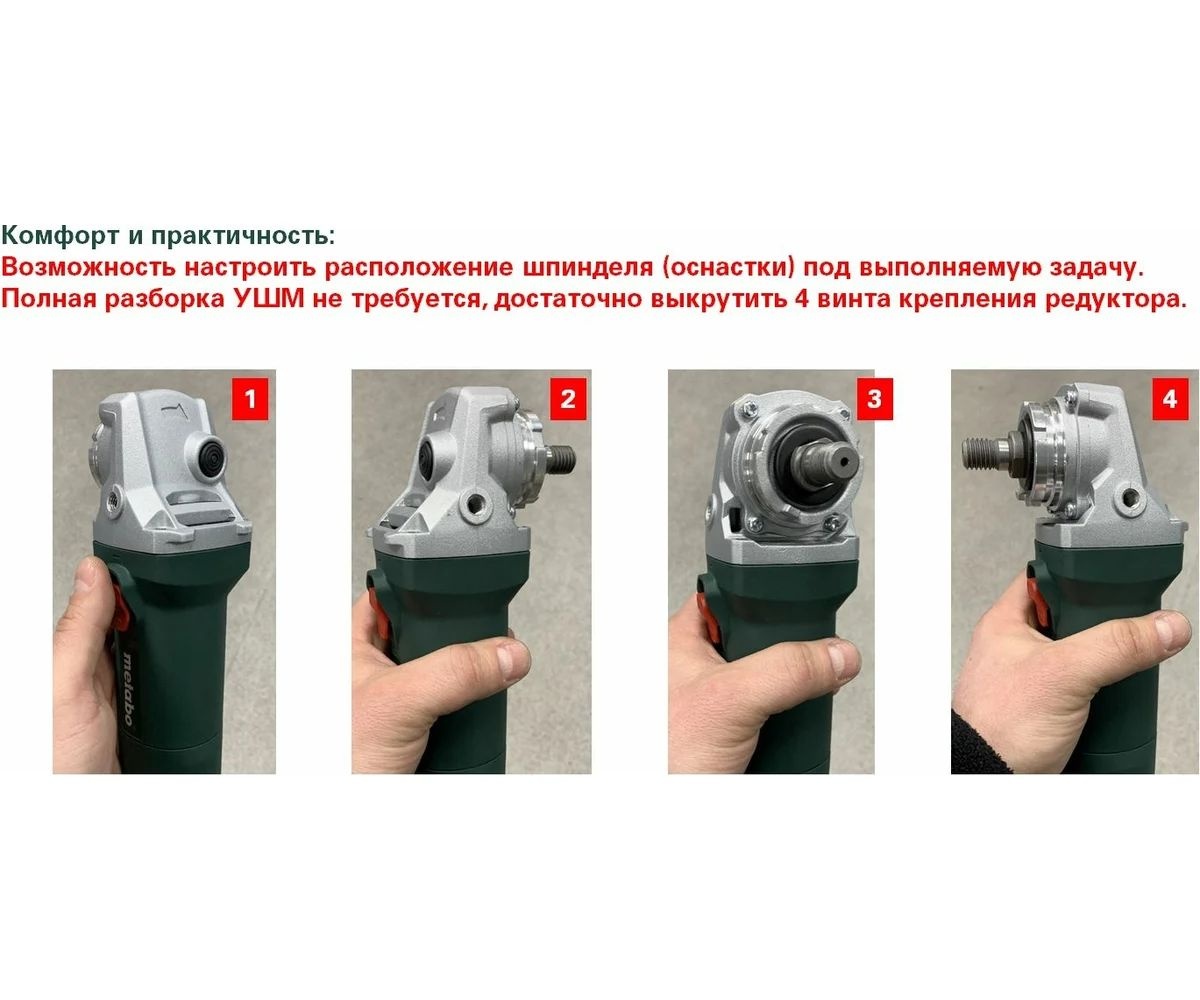 Комфорт и практичность:
Возможность настроить расположение шпинделя (оснастки) под выполняемую задачу.
Полная разборка УШМ не требуется, достаточно выкрутить 4 винта крепления редуктора.

1

metabo

2

3

4