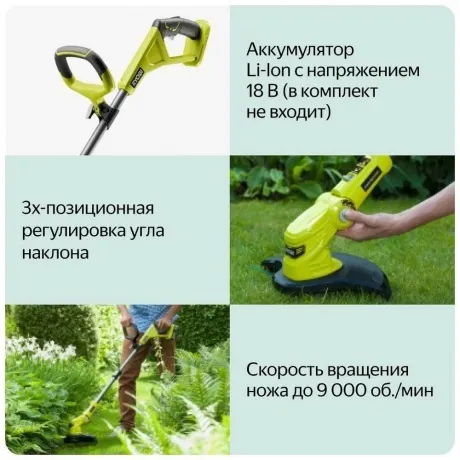 RYOBI

Аккумулятор Li-Ion с напряжением 18 В (в комплект не входит)

3х-позиционная регулировка угла наклона

Скорость вращения ножа до 9 000 об./мин