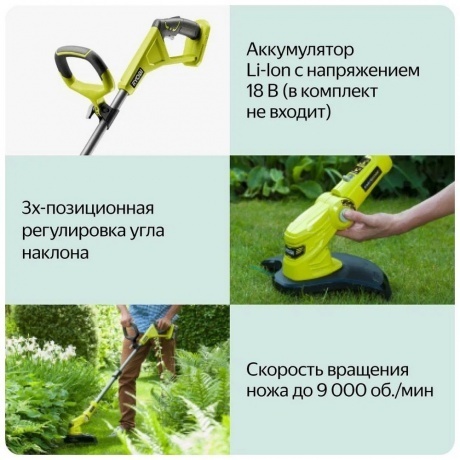 RYOBI

Аккумулятор Li-Ion с напряжением 18 В (в комплект не входит)

3х-позиционная регулировка угла наклона

Скорость вращения ножа до 9 000 об./мин