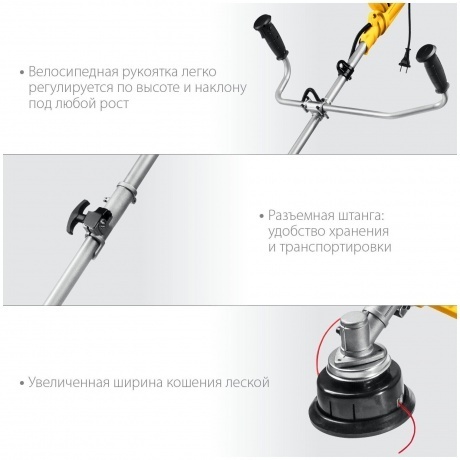 • Велосипедная рукоятка легко регулируется по высоте и наклону под любой рост

• Разъемная штанга: удобство хранения и транспортировки

• Увеличенная ширина кошения леской