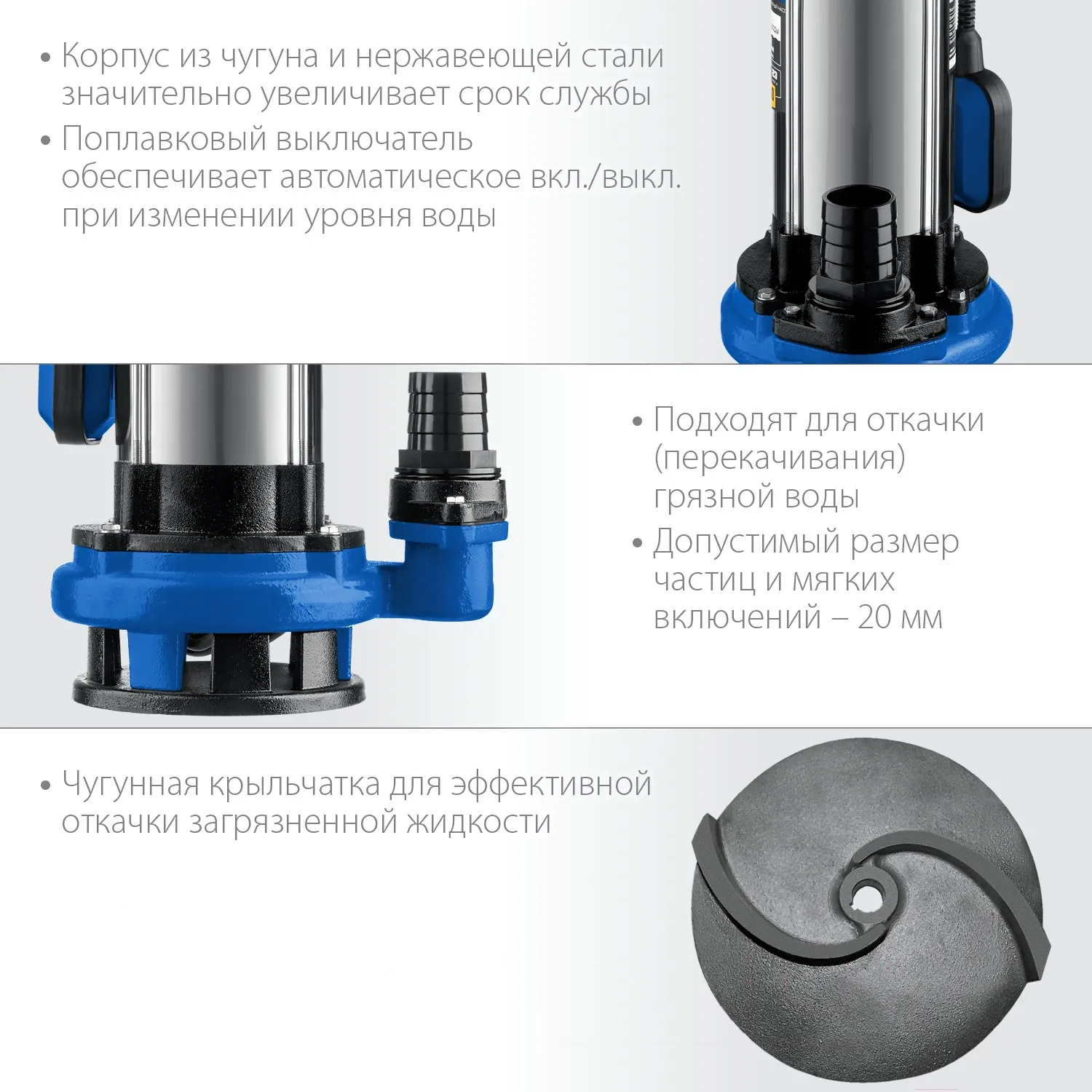 • Корпус из чугуна и нержавеющей стали значительно увеличивает срок службы

• Поплавковый выключатель обеспечивает автоматическое вкл./выкл. при изменении уровня воды

• Подходят для откачки (перекачивания) грязной воды

• Допустимый размер частиц и мягких включений – 20 мм

• Чугунная крыльчатка для эффективной откачки загрязненной жидкости