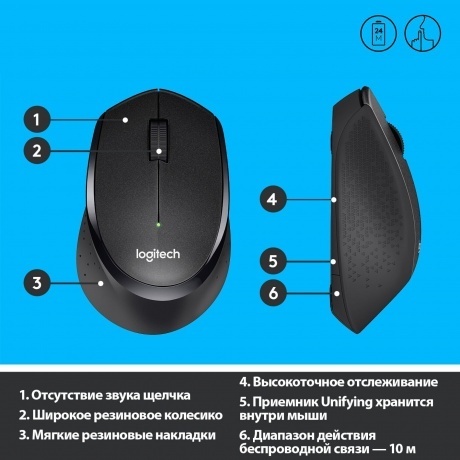 24
M

1

2

3

logitech

4

5

6

1. Отсутствие звука щелчка
2. Широкое резиновое колесико
3. Мягкие резиновые накладки

4. Высокоточное отслеживание
5. Приемник Unifying хранится внутри мыши
6. Диапазон действия беспроводной связи — 10 м