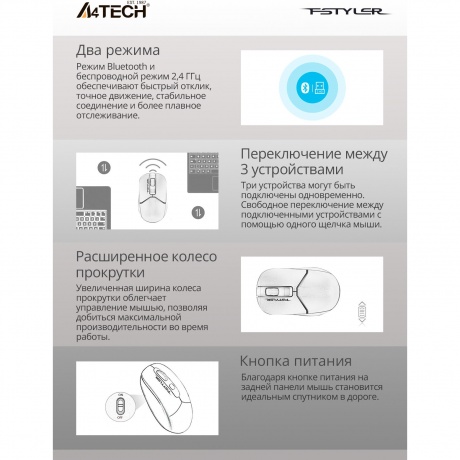 A4TECH EST. 1987

FSTYLER

Два режима

Режим Bluetooth и беспроводной режим 2,4 ГГц обеспечивают быстрый отклик, точное движение, стабильное соединение и более плавное отслеживание.

Переключение между 3 устройствами

Три устройства могут быть подключены одновременно. Свободное переключение между подключенными устройствами с помощью одного щелчка мыши.

Расширенное колесо прокрутки

Увеличенная ширина колеса прокрутки облегчает управление мышью, позволяя добиться максимальной производительности во время работы.

Кнопка питания

Благодаря кнопке питания на задней панели мышь становится идеальным спутником в дороге.

ON

OFF