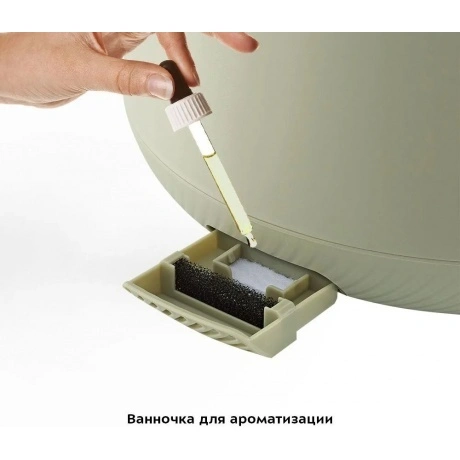 Ванночка для ароматизации