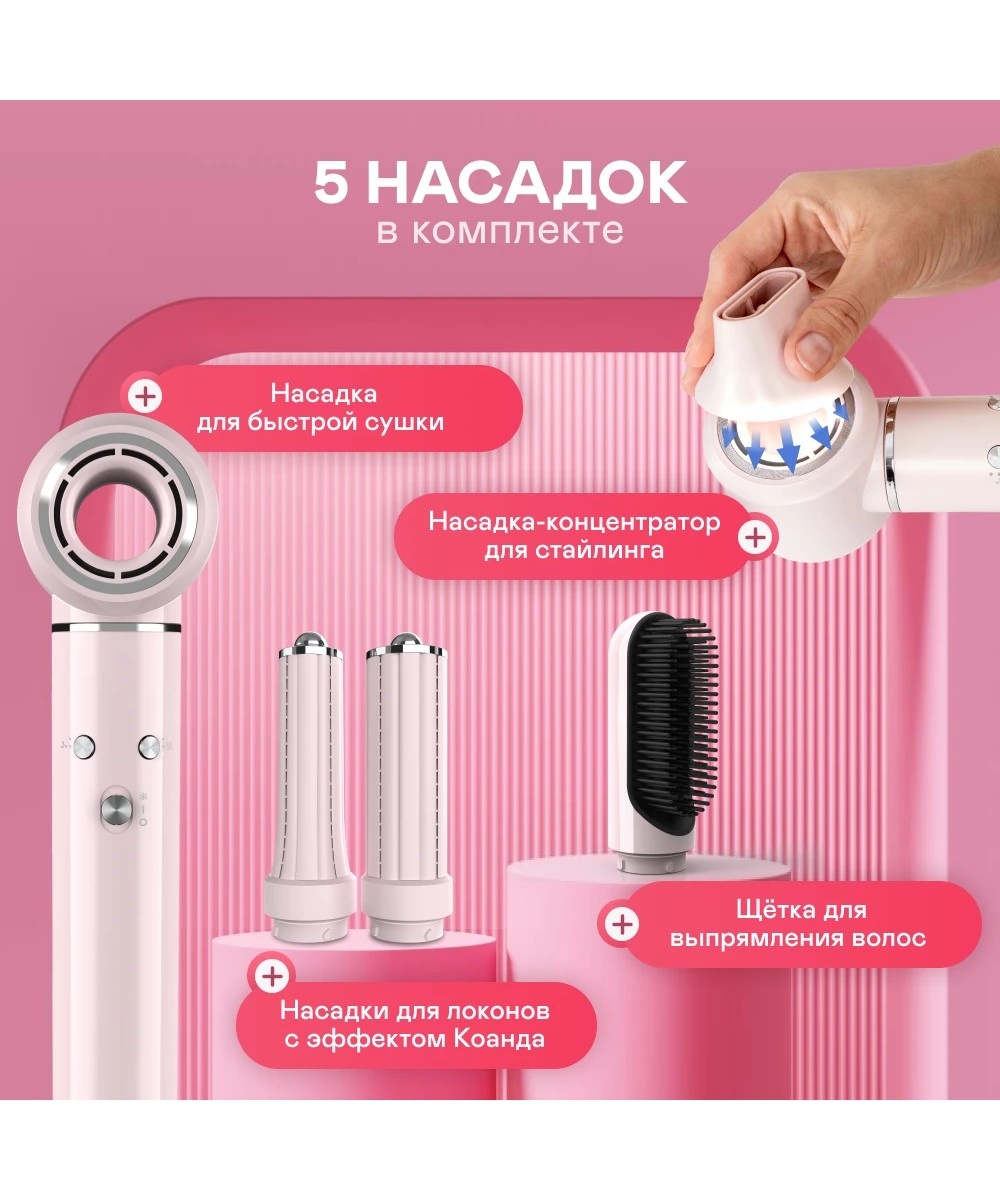 5 НАСАДОК
в комплекте

Насадка для быстрой сушки

Насадка-концентратор для стайлинга

Щётка для выпрямления волос

Насадки для локонов с эффектом Коанда