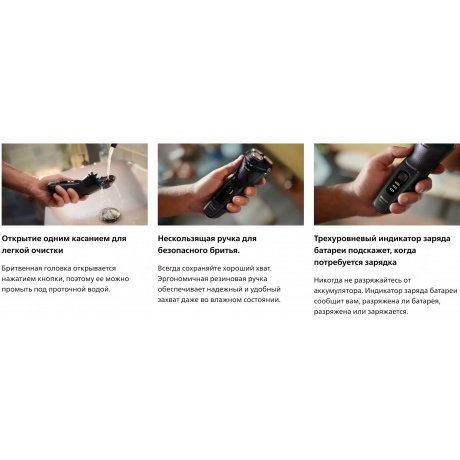 Открытие одним касанием для легкой очистки

Бритвенная головка открывается нажатием кнопки, поэтому ее можно промыть под проточной водой.

Нескользящая ручка для безопасного бритья.

Всегда сохраняйте хороший хват. Эргономичная резиновая ручка обеспечивает надежный и удобный захват даже во влажном состоянии.

Трехуровневый индикатор заряда батареи подскажет, когда потребуется зарядка

Никогда не разряжайтесь от аккумулятора. Индикатор заряда батареи сообщит вам, разряжена ли батарея, разряжена или заряжается.