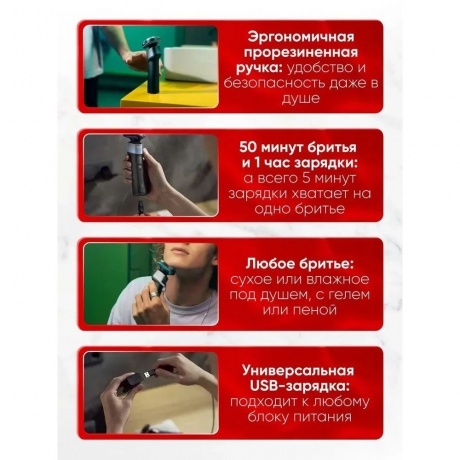 Эргономичная прорезиненная ручка: удобство и безопасность даже в душе

50 минут бритья и 1 час зарядки: а всего 5 минут зарядки хватает на одно бритье

Любое бритье: сухое или влажное под душем, с гелем или пеной

Универсальная USB-зарядка: подходит к любому блоку питания