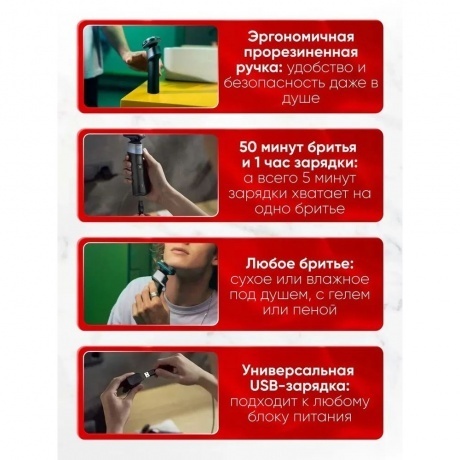 Эргономичная прорезиненная ручка: удобство и безопасность даже в душе

50 минут бритья и 1 час зарядки: а всего 5 минут зарядки хватает на одно бритье

Любое бритье: сухое или влажное под душем, с гелем или пеной

Универсальная USB-зарядка: подходит к любому блоку питания