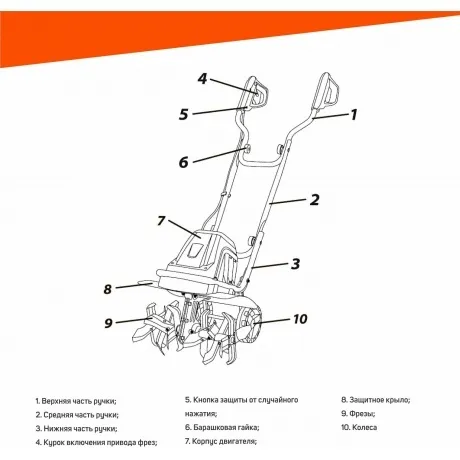 4
5
1
6
2
7
3
8
9
10

1. Верхняя часть ручки;
2. Средняя часть ручки;
3. Нижняя часть ручки;
4. Курок включения привода фрез;

5. Кнопка защиты от случайного нажатия;
6. Барашковая гайка;
7. Корпус двигателя;

8. Защитное крыло;
9. Фрезы;
10. Колеса