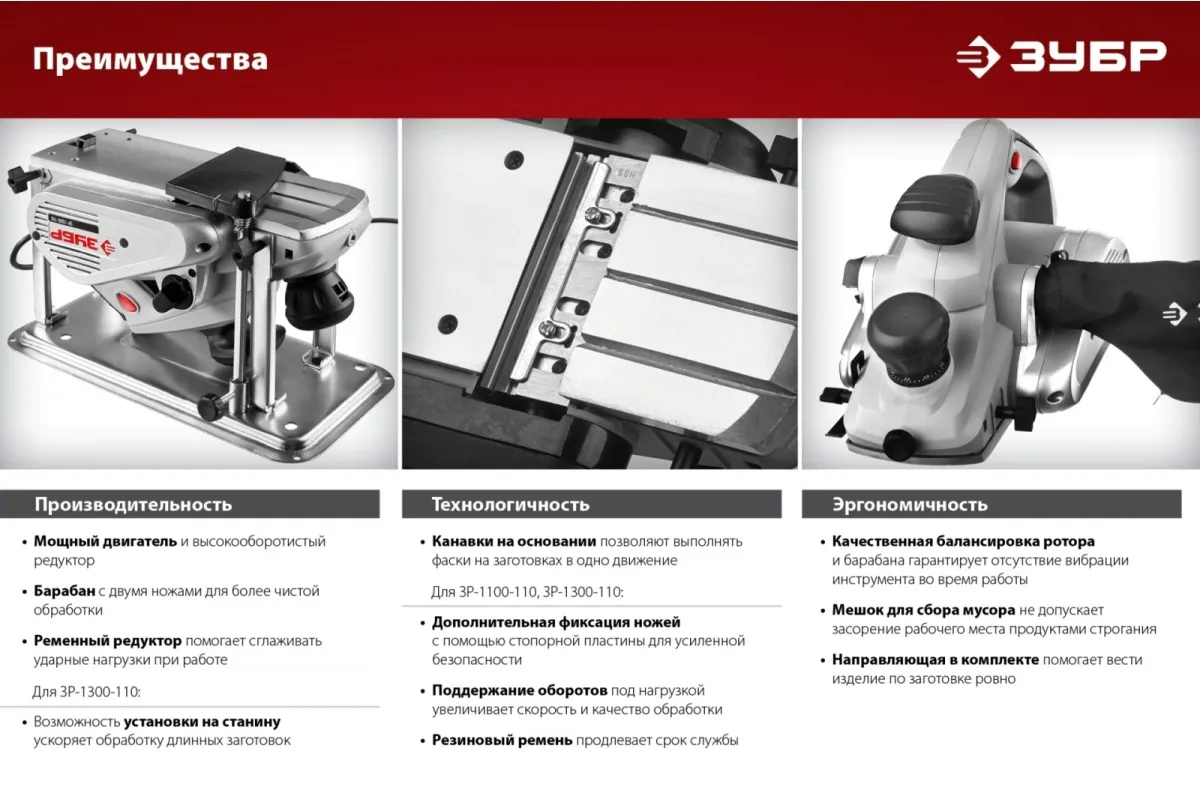 Преимущества

ЗУБР

ЗУБР

HSS

Производительность

• **Мощный двигатель** и высокооборотистый редуктор

• **Барабан** с двумя ножами для более чистой обработки

• **Ременный редуктор** помогает сглаживать ударные нагрузки при работе

Для ЗР-1300-110:

• Возможность **установки на станину** ускоряет обработку длинных заготовок

Технологичность

• **Канавки на основании** позволяют выполнять фаски на заготовках в одно движение

Для ЗР-1100-110, ЗР-1300-110:

• **Дополнительная фиксация ножей** с помощью стопорной пластины для усиленной безопасности

• **Поддержание оборотов** под нагрузкой увеличивает скорость и качество обработки

• **Резиновый ремень** продлевает срок службы

Эргономичность

• **Качественная балансировка ротора** и барабана гарантирует отсутствие вибрации инструмента во время работы

• **Мешок для сбора мусора** не допускает засорение рабочего места продуктами строгания

• **Направляющая в комплекте** помогает вести изделие по заготовке ровно