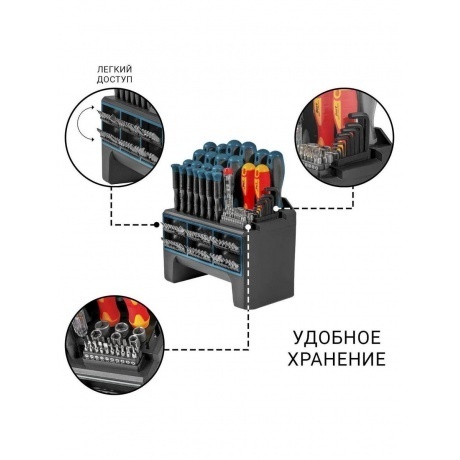 ЛЕГКИЙ ДОСТУП

УДОБНОЕ ХРАНЕНИЕ