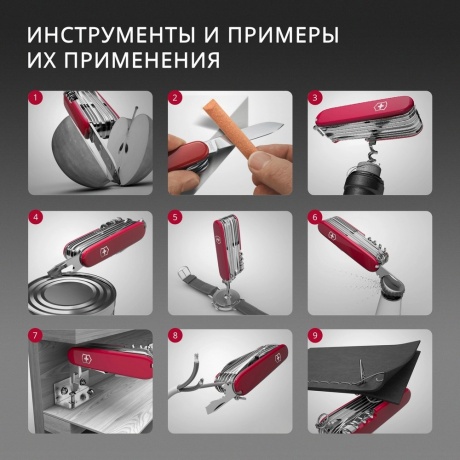 ИНСТРУМЕНТЫ И ПРИМЕРЫ ИХ ПРИМЕНЕНИЯ

1

2

3

4

5

6

7

8

9