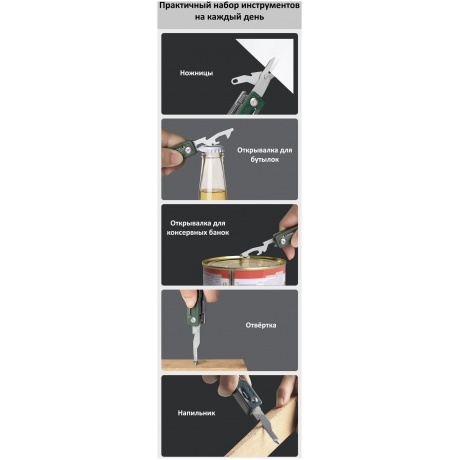 Практичный набор инструментов на каждый день

Ножницы

Открывалка для бутылок

Открывалка для консервных банок

Отвёртка

Напильник