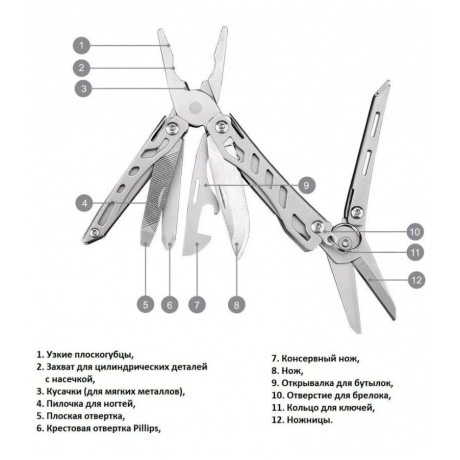 1
2
3
4
5
6
7
8
9
10
11
12

1. Узкие плоскогубцы,
2. Захват для цилиндрических деталей с насечкой,
3. Кусачки (для мягких металлов),
4. Пилочка для ногтей,
5. Плоская отвертка,
6. Крестовая отвертка Pillips,

7. Консервный нож,
8. Нож,
9. Открывалка для бутылок,
10. Отверстие для брелока,
11. Кольцо для ключей,
12. Ножницы.