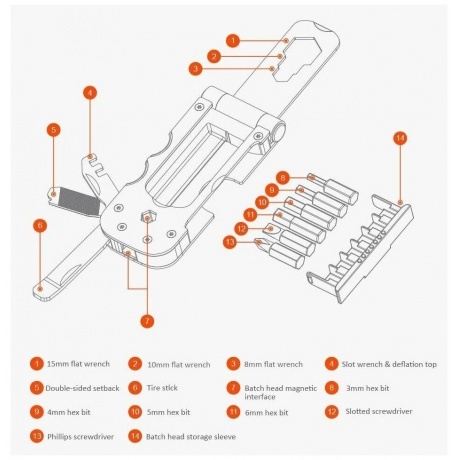 1
2
3
4
5
6
7
8
9
10
11
12
13
14

1 15mm flat wrench
2 10mm flat wrench
3 8mm flat wrench
4 Slot wrench & deflation top
5 Double-sided setback
6 Tire stick
7 Batch head magnetic interface
8 3mm hex bit
9 4mm hex bit
10 5mm hex bit
11 6mm hex bit
12 Slotted screwdriver
13 Phillips screwdriver
14 Batch head storage sleeve