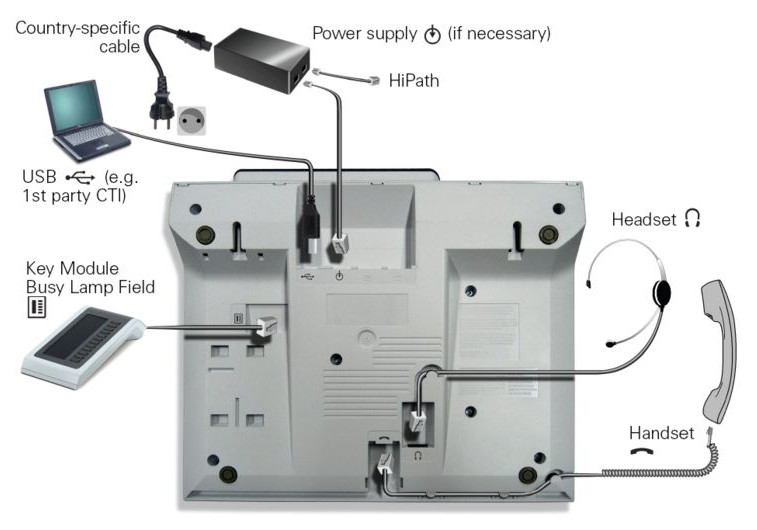 Country-specific cable

Power supply (if necessary)

HiPath

USB (e.g. 1st party CTI)

Headset

Key Module Busy Lamp Field

Handset